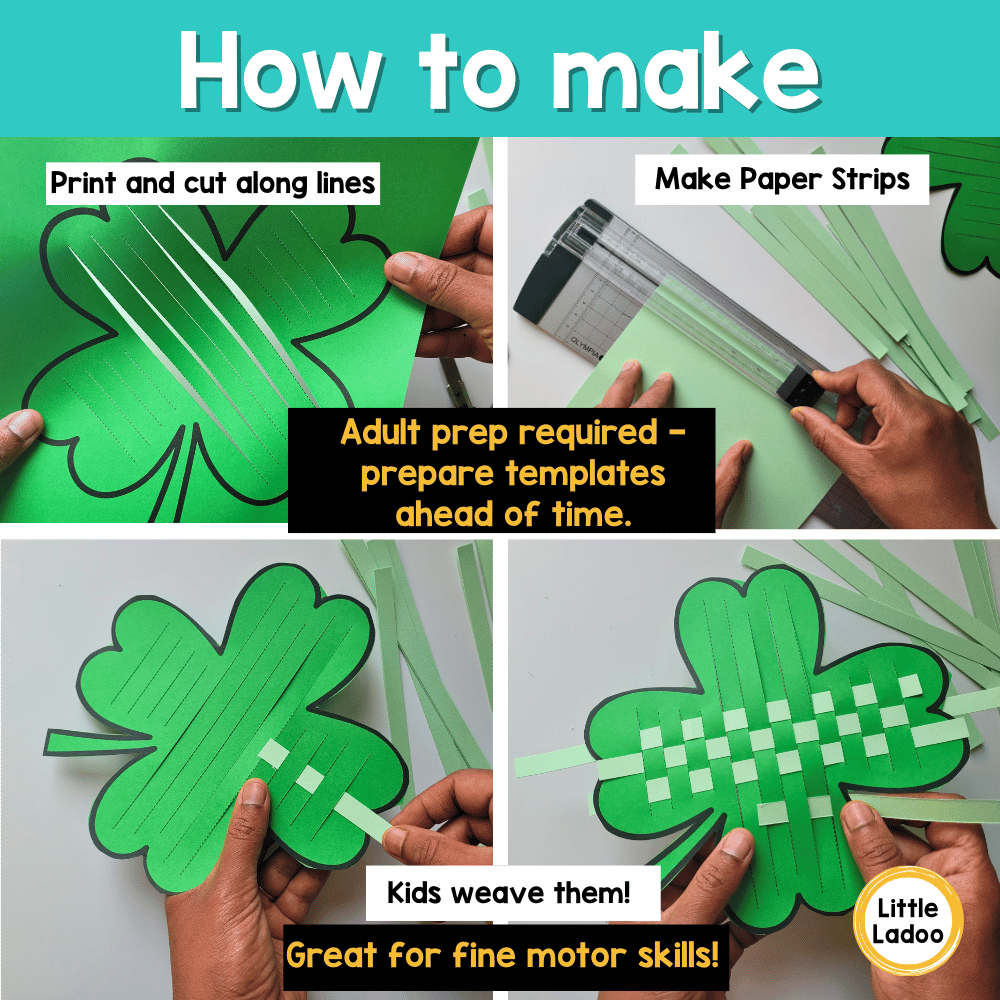 How to make

Print and cut along lines

Make Paper Strips

OLYMPIA

Adult prep required - prepare templates ahead of time.

Kids weave them!

Great for fine motor skills!

Little Ladoo