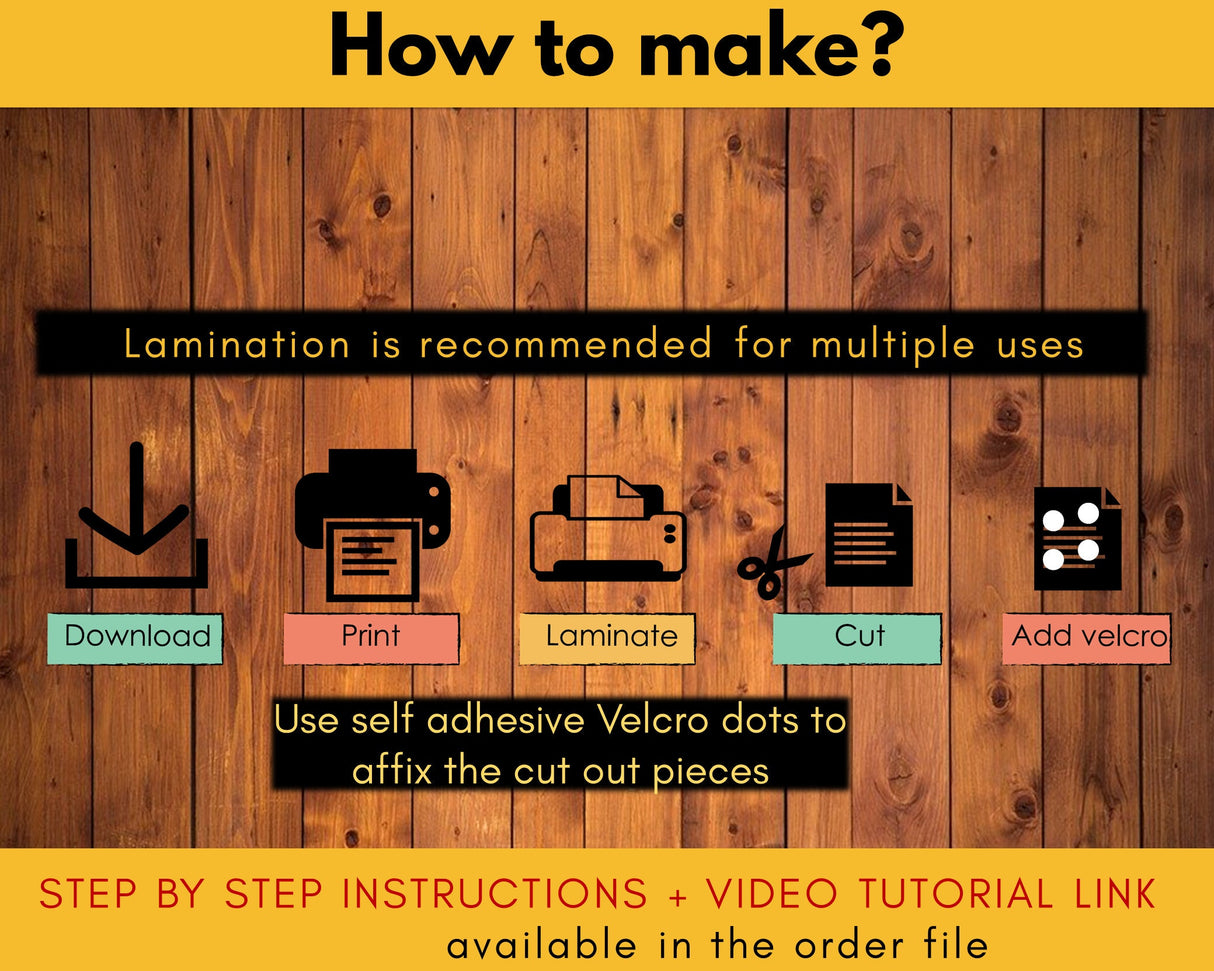 How to make?

Lamination is recommended for multiple uses

Download

Print

Laminate

Cut

Add velcro

Use self adhesive Velcro dots to affix the cut out pieces

STEP BY STEP INSTRUCTIONS + VIDEO TUTORIAL LINK
available in the order file