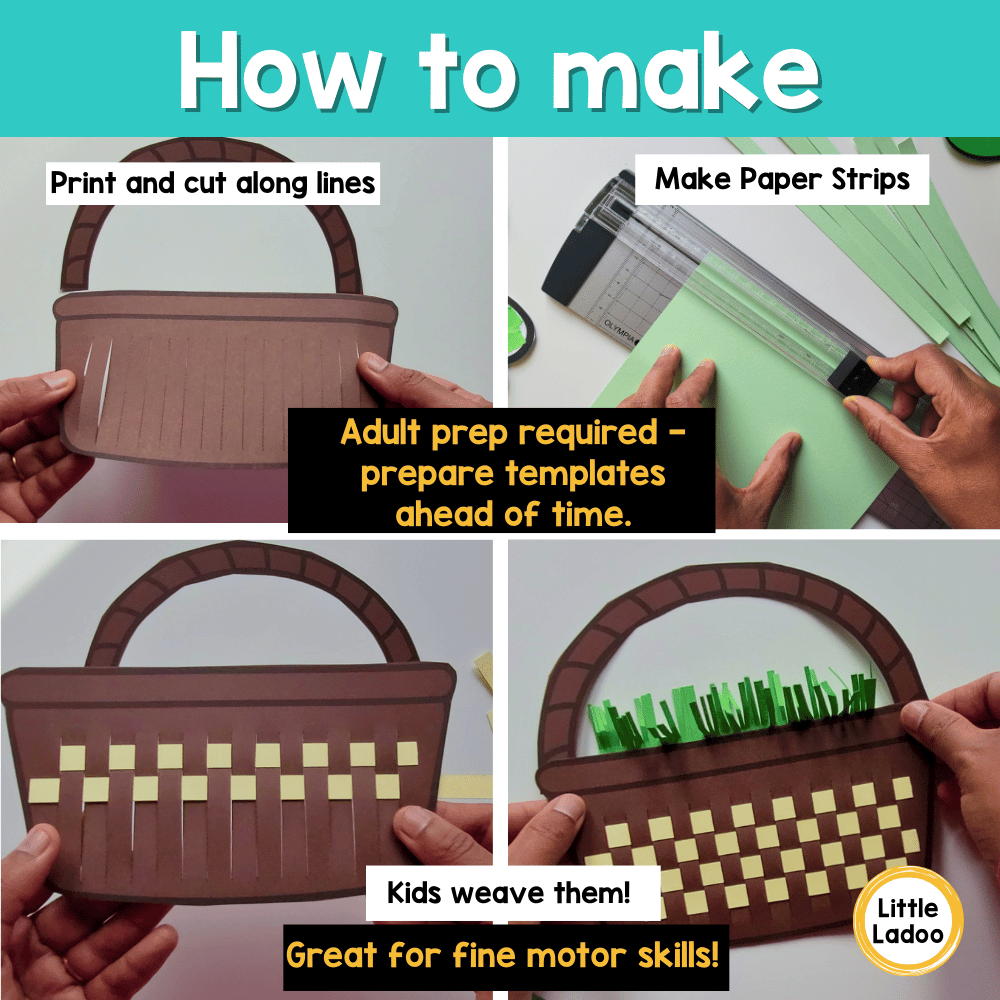 How to make

Print and cut along lines

Make Paper Strips

OLYMPIA

Adult prep required - prepare templates ahead of time.

Kids weave them!

Great for fine motor skills!

Little Ladoo